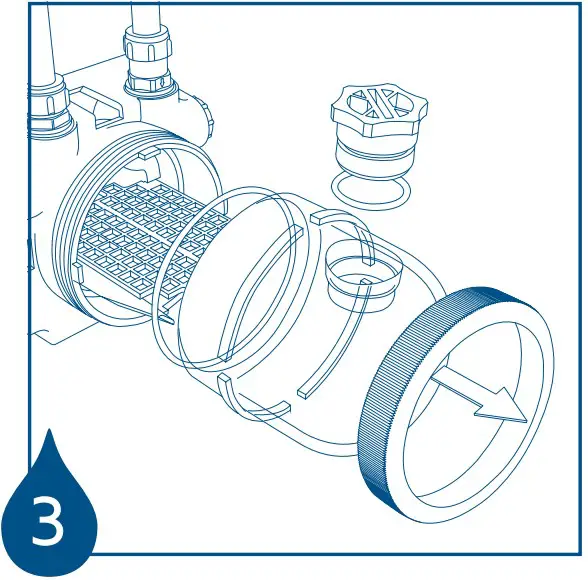 3