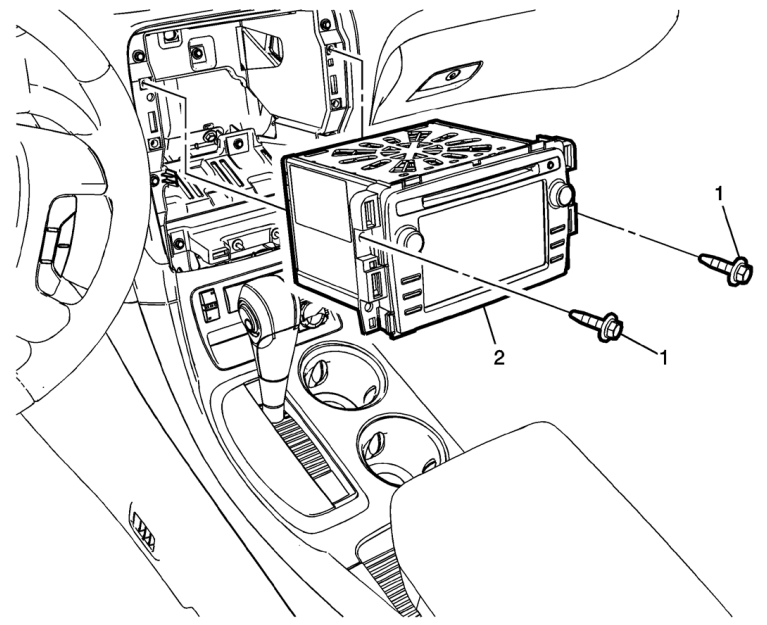 1
2
1