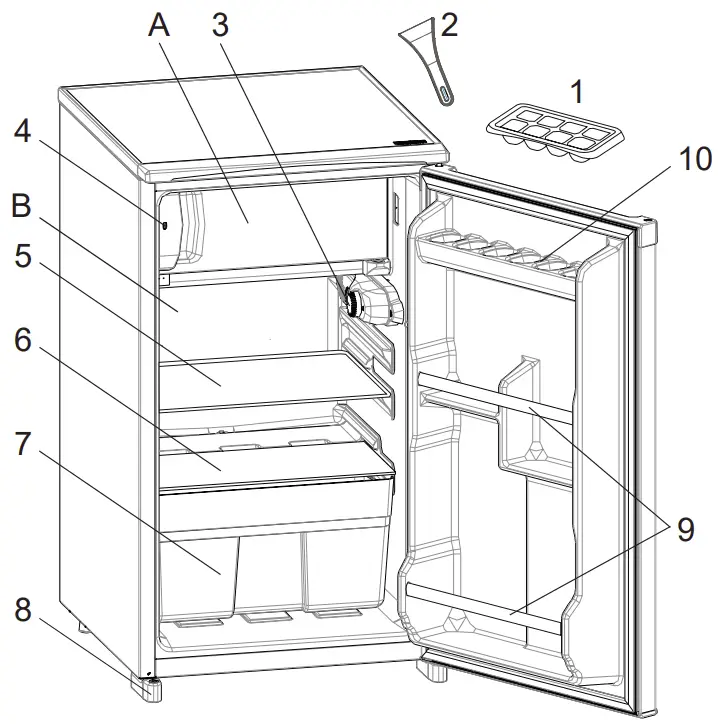 A
3
2
1
4
10
B
5
6
7
9
8