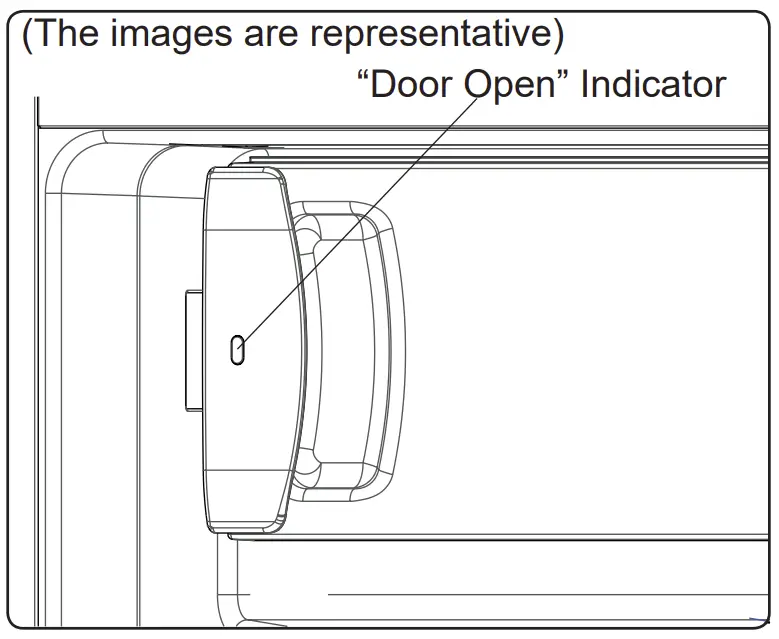 (The images are representative)

“Door Open” Indicator