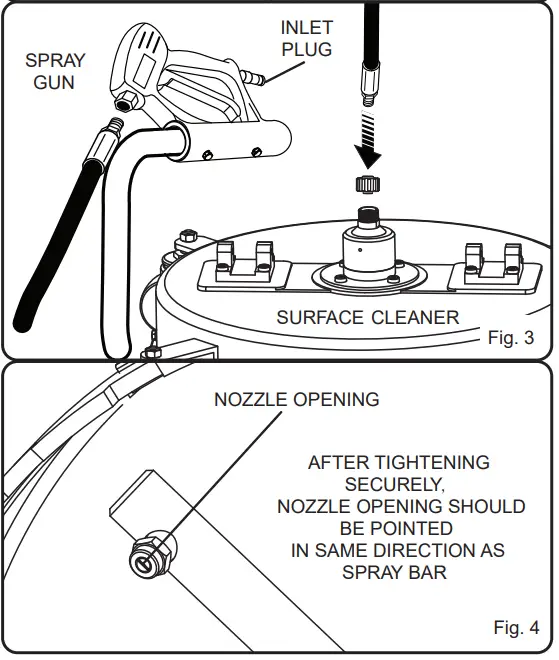 SPRAY GUN

INLET PLUG

SURFACE CLEANER

Fig. 3

NOZZLE OPENING

AFTER TIGHTENING SECURELY, NOZZLE OPENING SHOULD BE POINTED IN SAME DIRECTION AS SPRAY BAR

Fig. 4