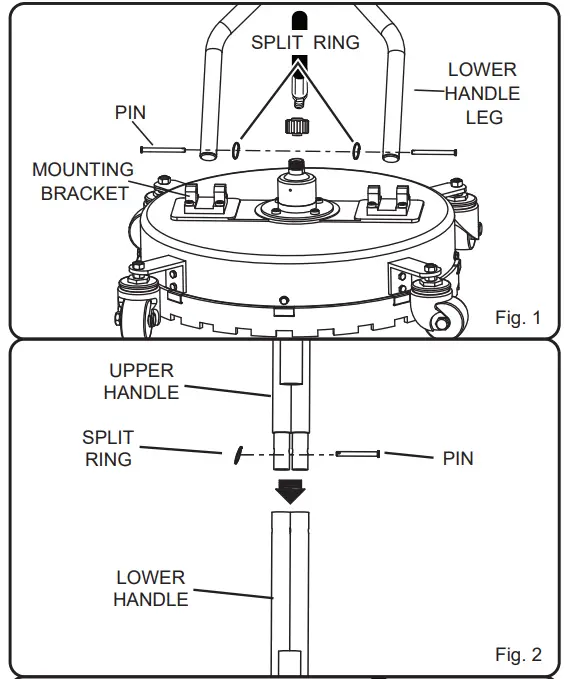 SPLIT RING

LOWER HANDLE LEG

PIN

MOUNTING BRACKET

Fig. 1

UPPER HANDLE

SPLIT RING

PIN

LOWER HANDLE

Fig. 2