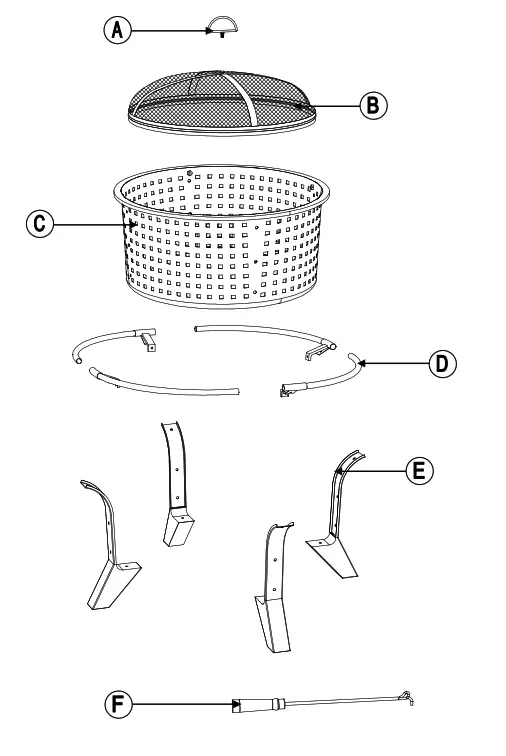 A
B
C
D
E
F