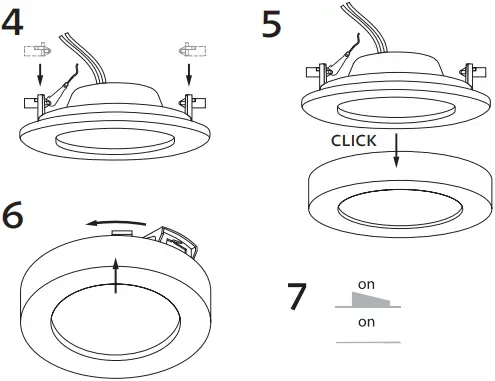 4

5

CLICK

6

7

on

on