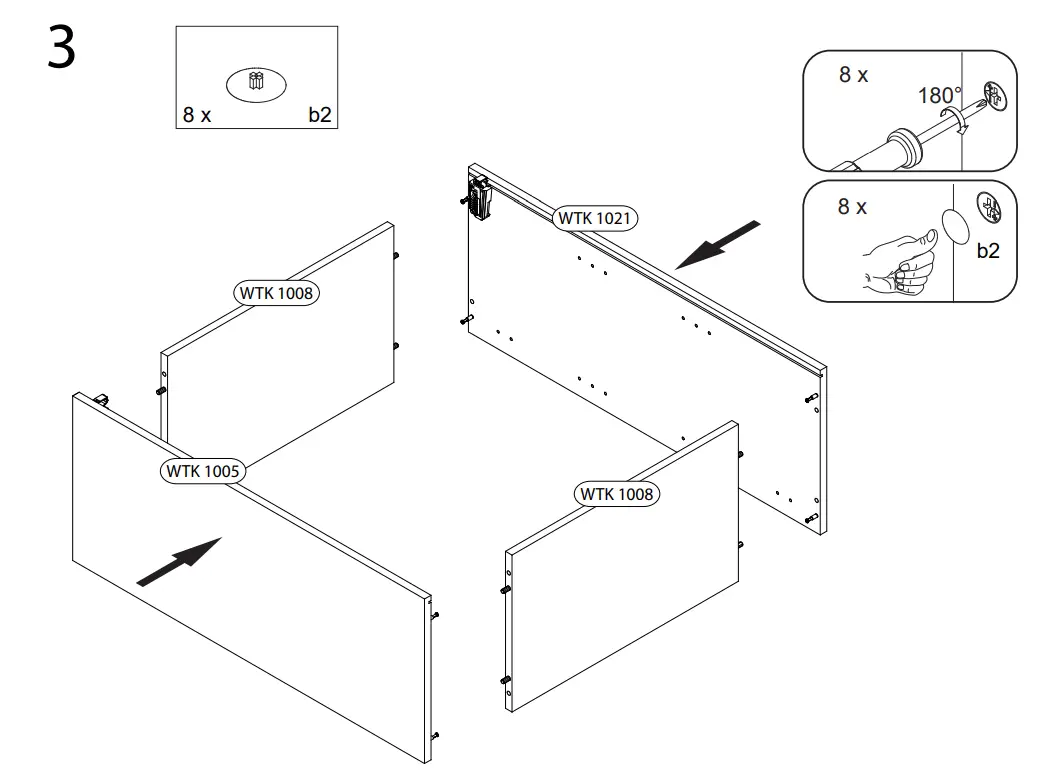 3

8 x
b2

8 x
180°

8 x
b2

WTK 1021

WTK 1008

WTK 1005

WTK 1008