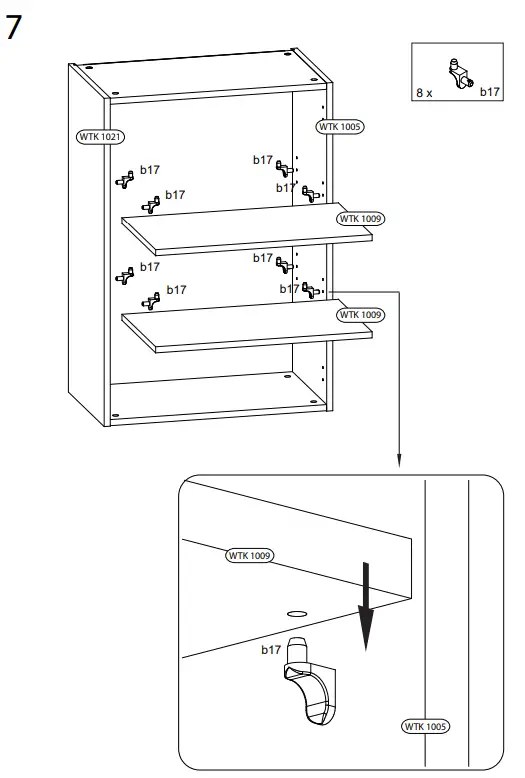 7

8 x b17

WTK 1021

WTK 1005

b17
b17
b17
b17
WTK 1009
b17
b17
b17
b17
WTK 1009

WTK 1009
b17
WTK 1005