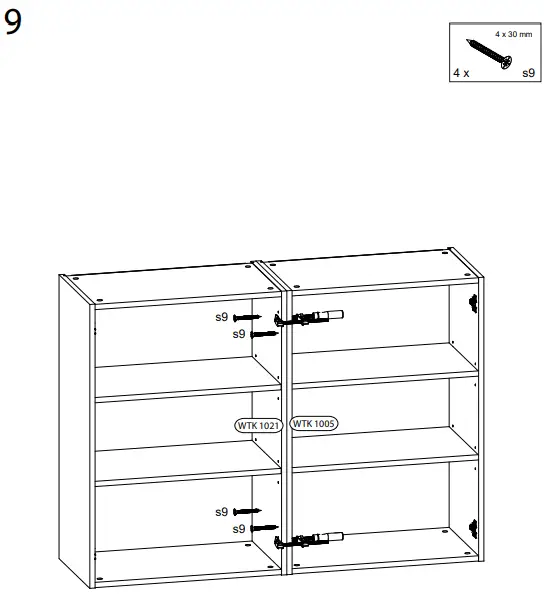 9

4 x 30 mm
4 x
s9

s9
s9
WTK 1021
WTK 1005
s9
s9