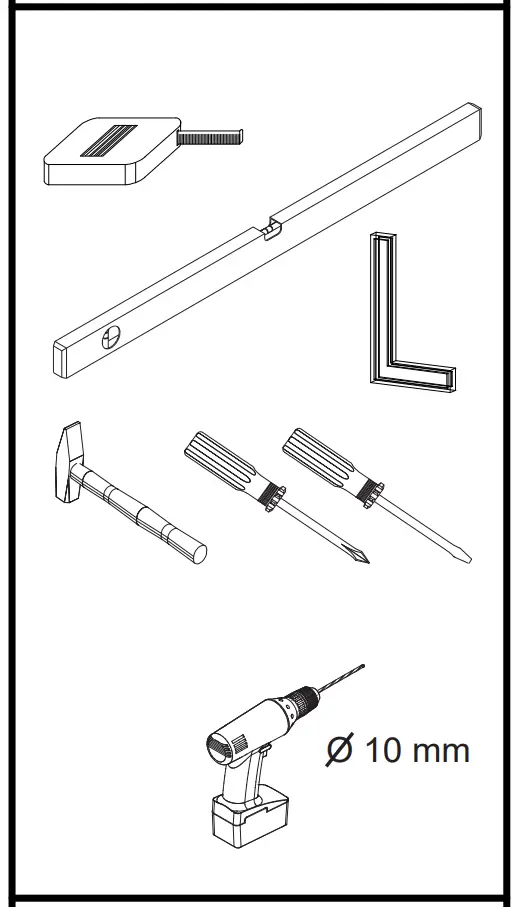 Ø 10 mm