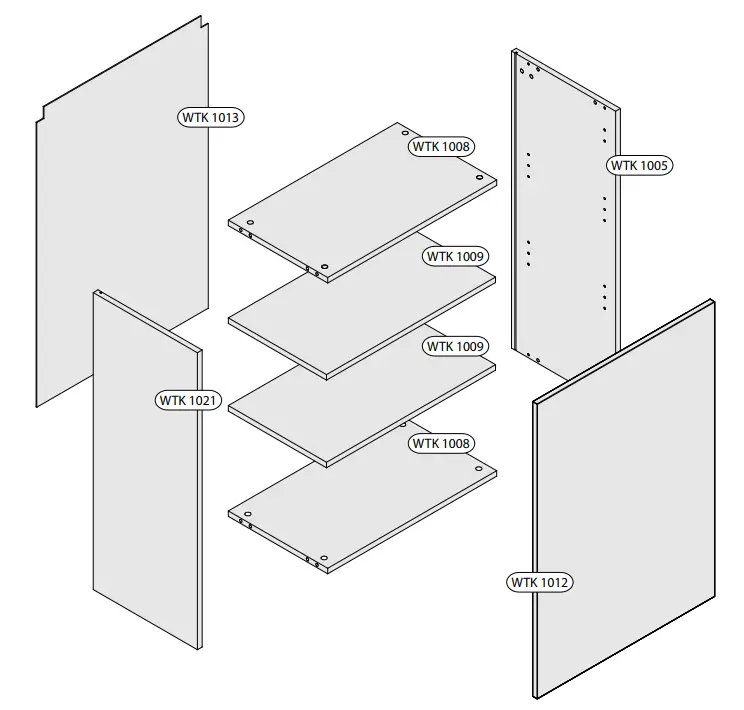 WTK 1013
WTK 1008
WTK 1005
WTK 1009
WTK 1009
WTK 1021
WTK 1008
WTK 1012