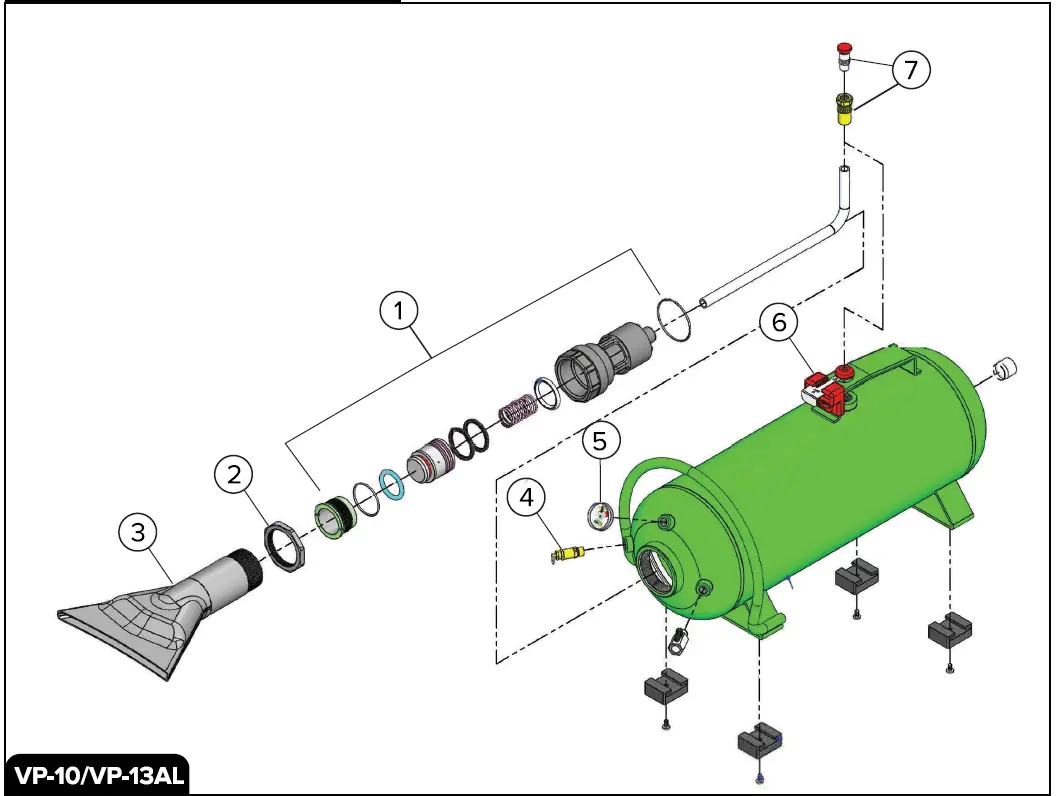 7
1
6
5
2
4
3
VP-10/VP-13AL