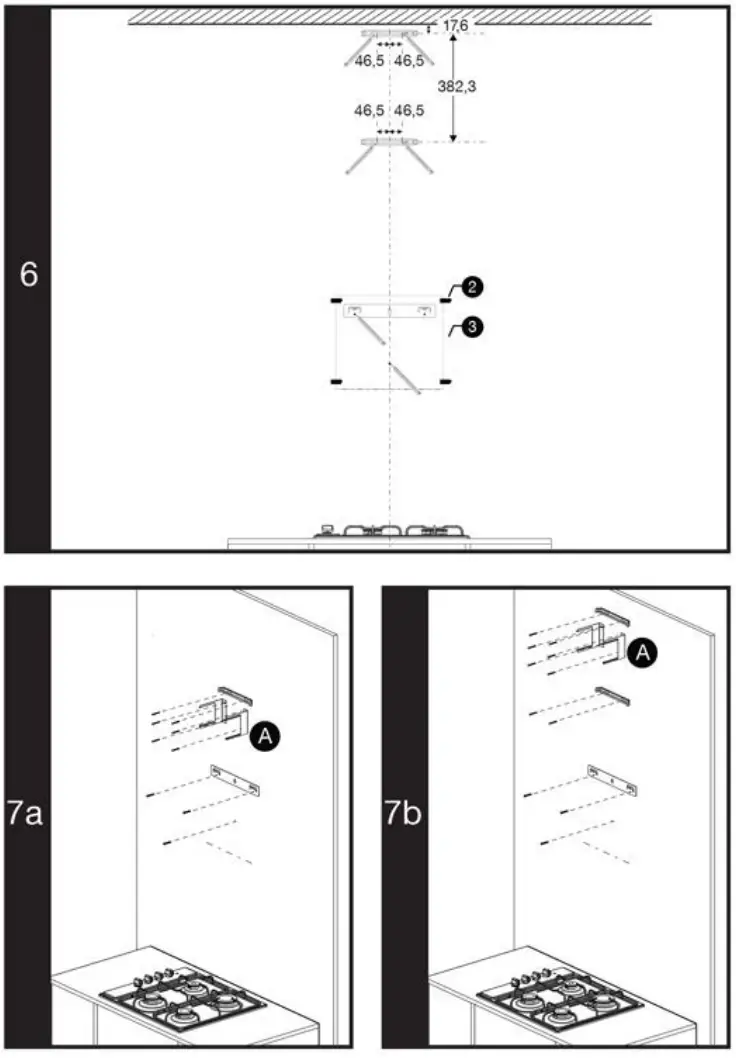 6

17,6

46,5 46,5

382,3

46,5 46,5

2

3

7a

A

7b

A