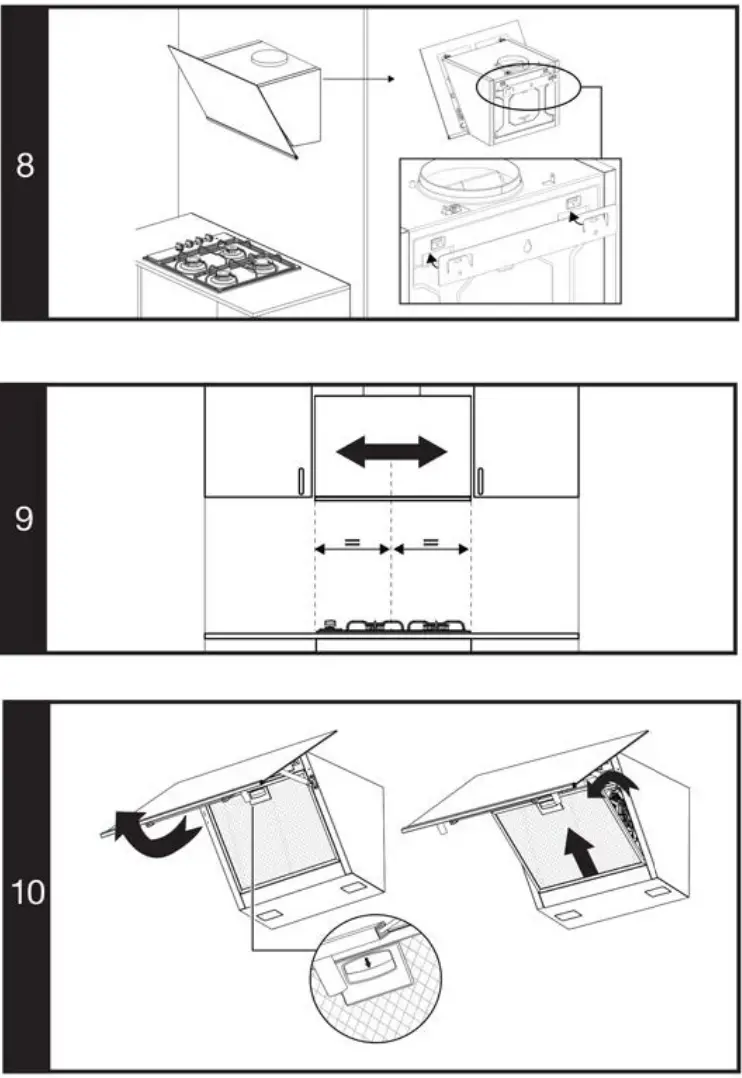 8

9

=

=

10