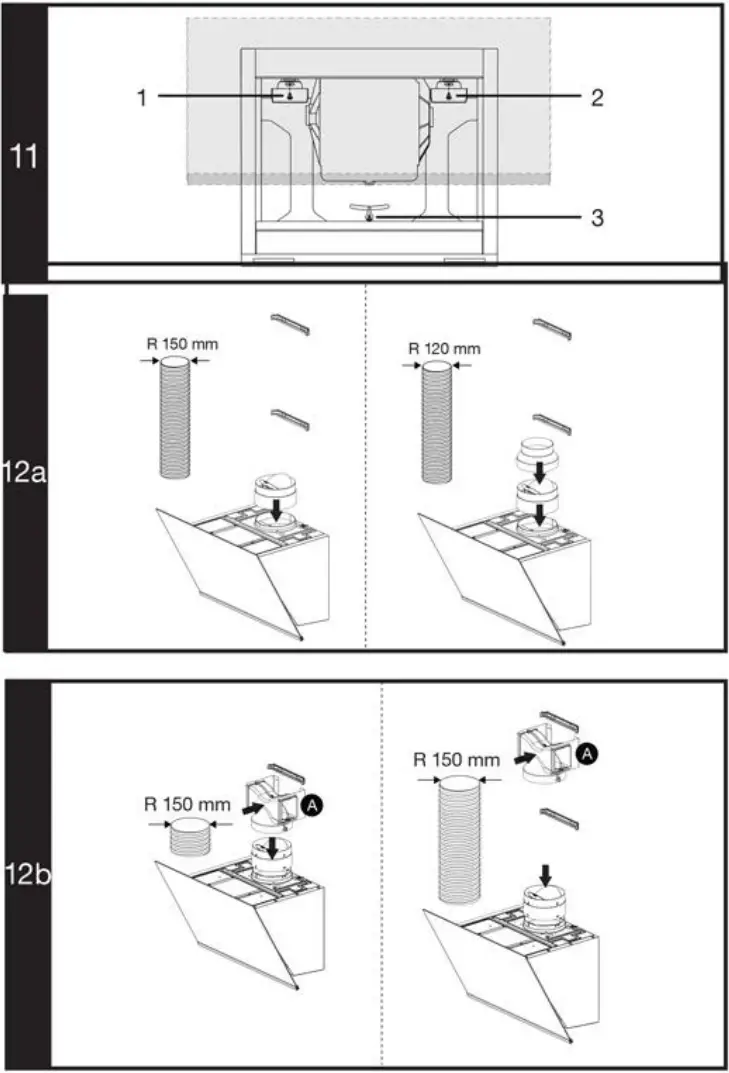 11

1

2

3

12a

R 150 mm

R 120 mm

12b

R 150 mm

A

R 150 mm

A