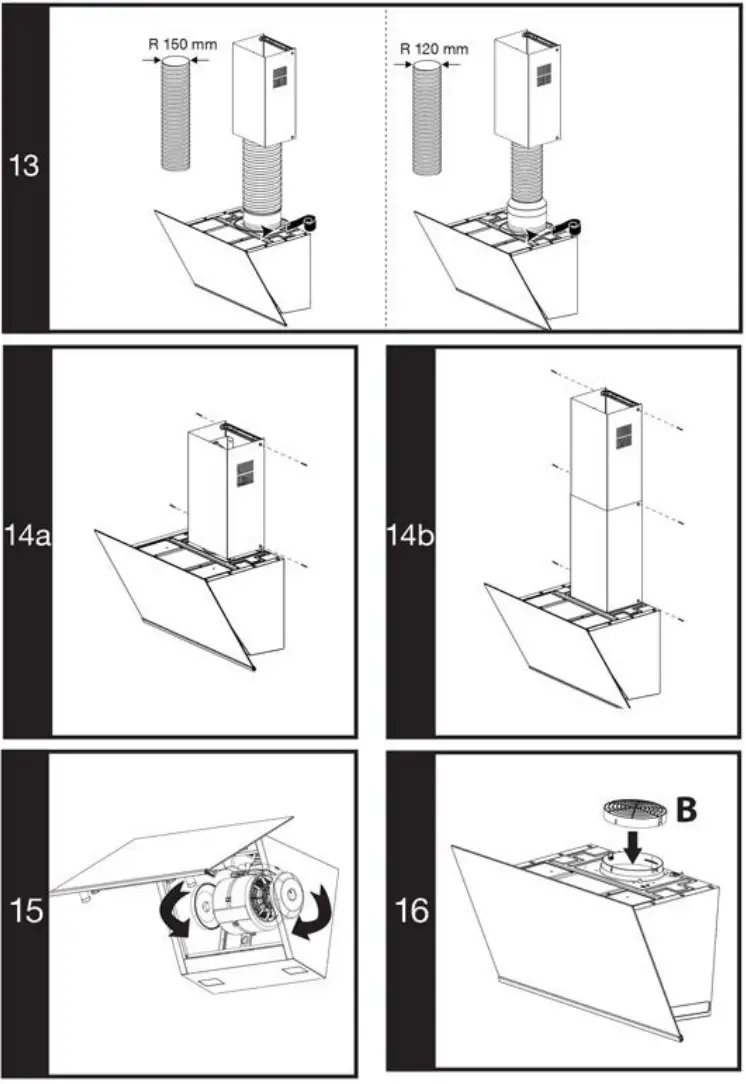 13

R 150 mm

R 120 mm

14a

14b

15

16

B