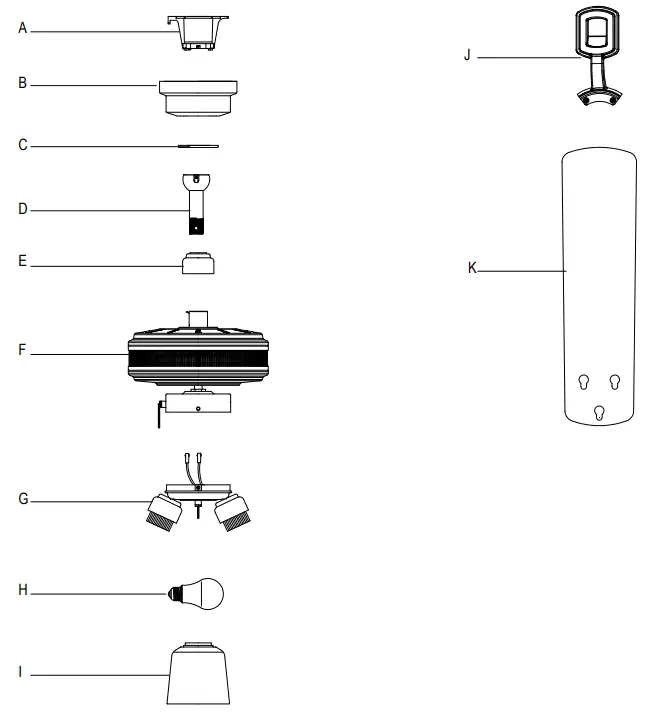 A
B
C
D
E
F
G
H
I
J
K