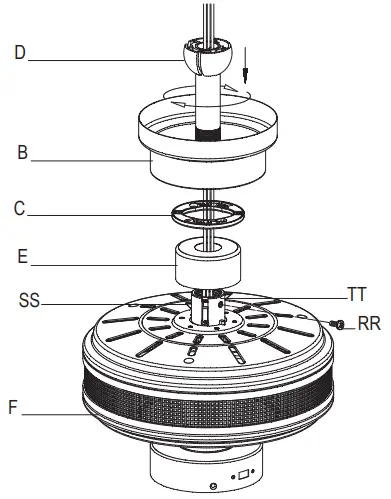 D

B

C

E

SS

TT

RR

F