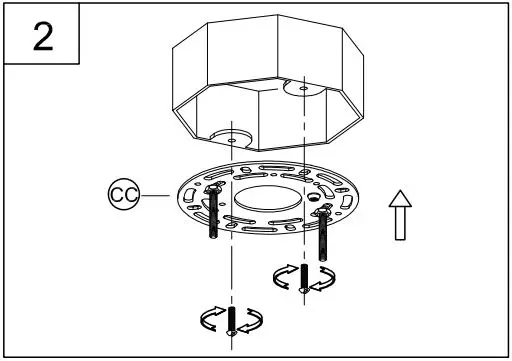 2

CC