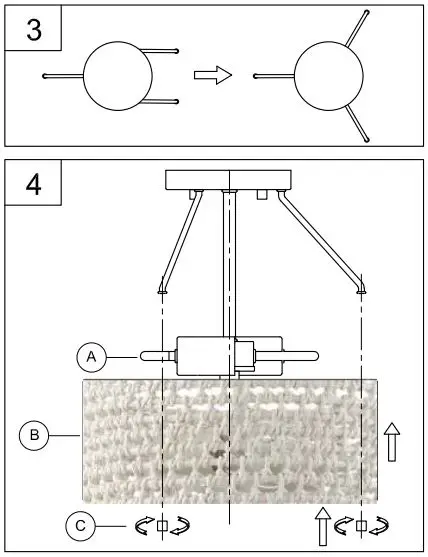 3

4

A

B

C