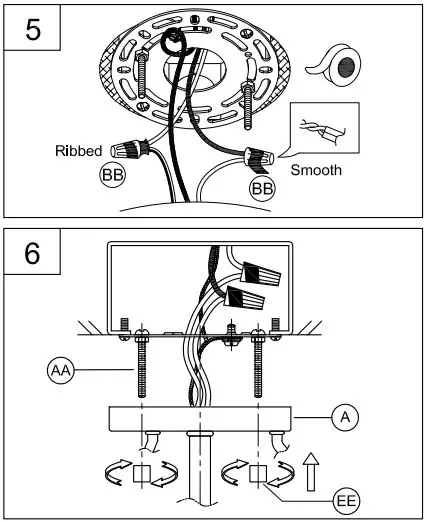 5

Ribbed

BB

Smooth

BB

6

AA

A

EE