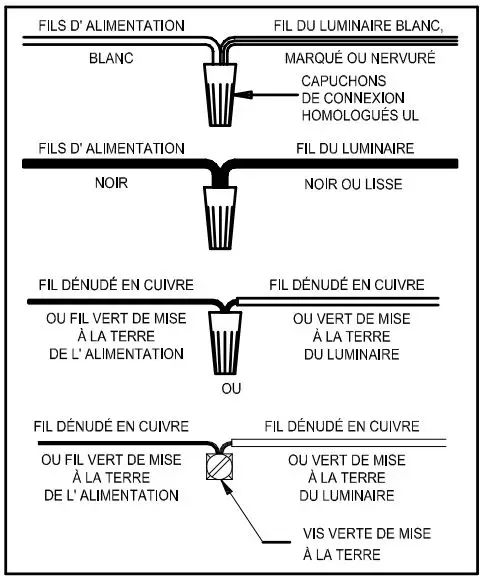 FILS D' ALIMENTATION

BLANC

FIL DU LUMINAIRE BLANC,

MARQUÉ OU NERVURÉ

CAPUCHONS DE CONNEXION HOMOLOGUÉS UL

FILS D' ALIMENTATION

NOIR

FIL DU LUMINAIRE

NOIR OU LISSE

FIL DÉNUDÉ EN CUIVRE

OU FIL VERT DE MISE À LA TERRE DE L' ALIMENTATION

FIL DÉNUDÉ EN CUIVRE

OU VERT DE MISE À LA TERRE DU LUMINAIRE

OU

FIL DÉNUDÉ EN CUIVRE

OU FIL VERT DE MISE À LA TERRE DE L' ALIMENTATION

FIL DÉNUDÉ EN CUIVRE

OU VERT DE MISE À LA TERRE DU LUMINAIRE

VIS VERTE DE MISE À LA TERRE