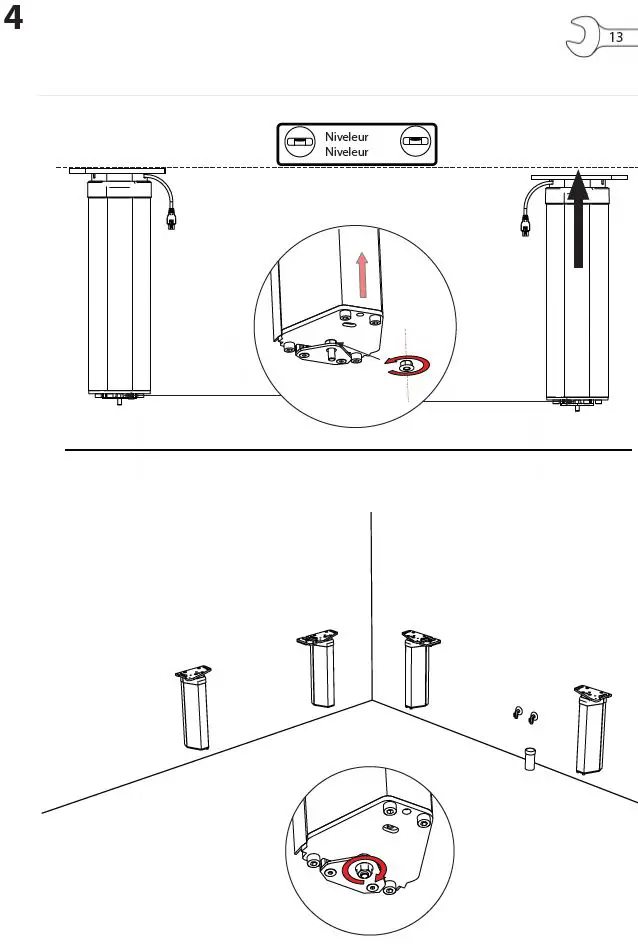 4

13

Niveleur
Niveleur