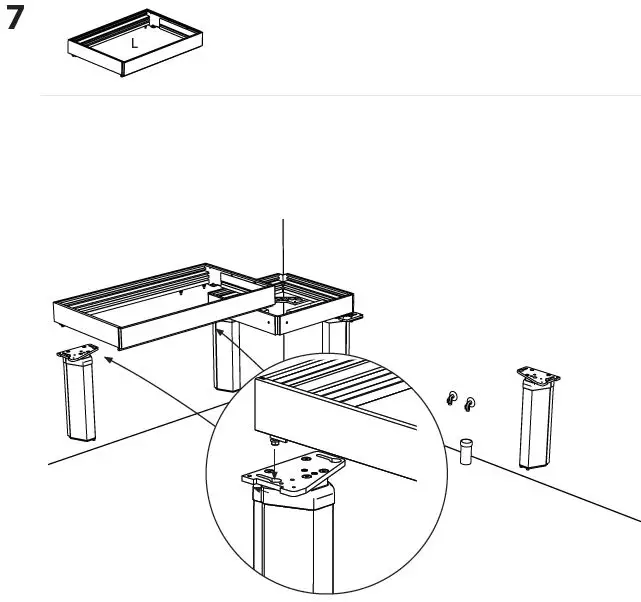 7

L