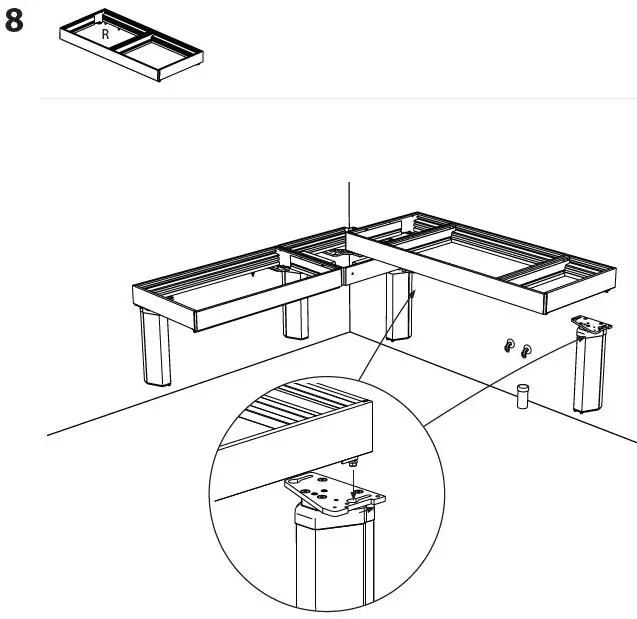 8

R