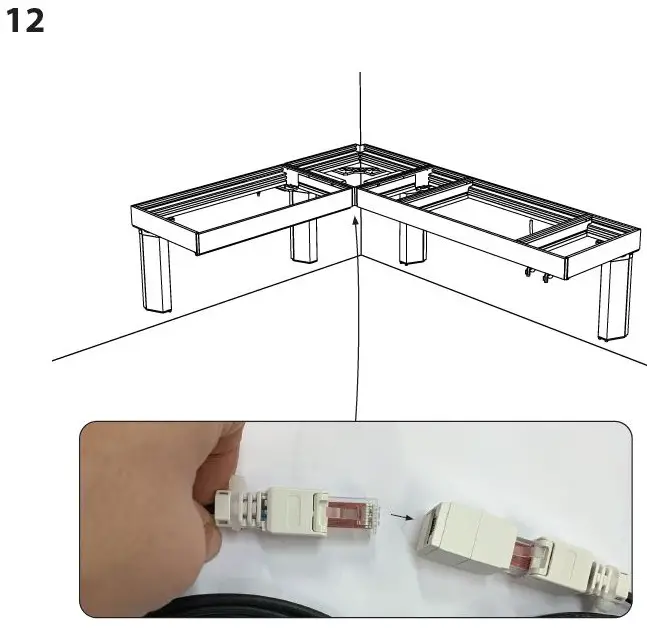 12