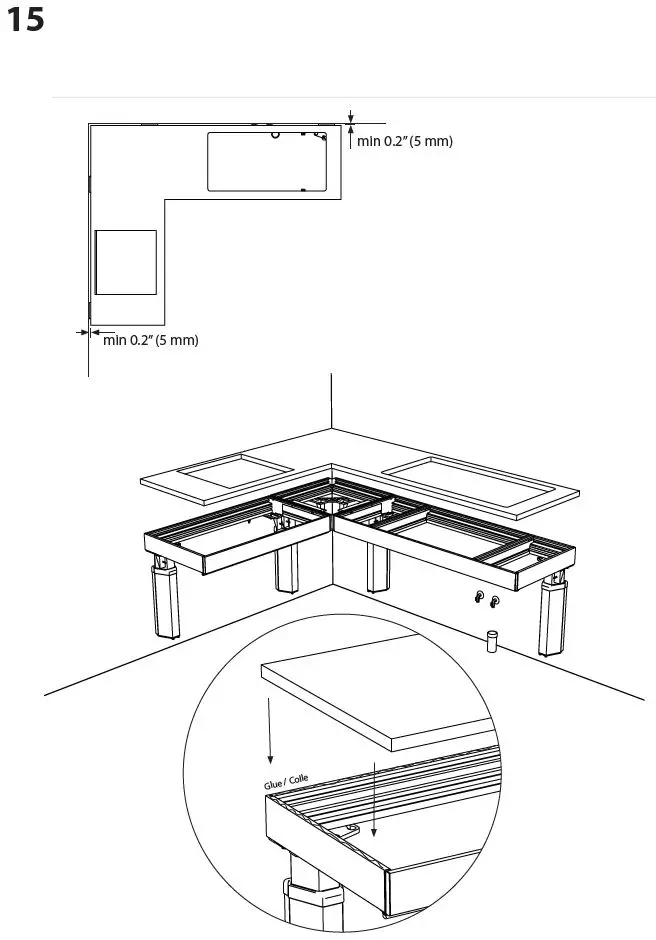 15

min 0.2" (5 mm)

min 0.2" (5 mm)

Glue / Colle