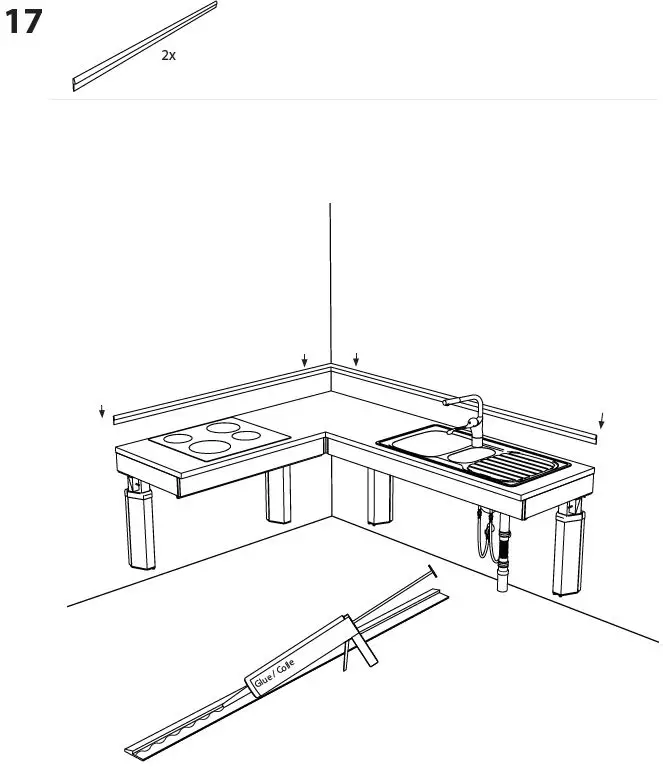 17

2x

Glue / Colle