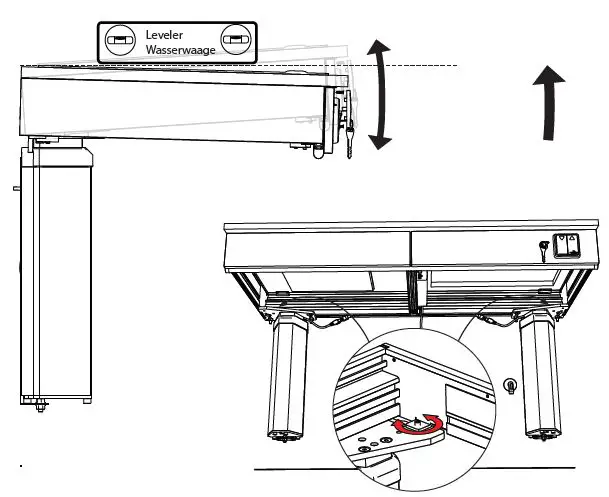 Leveler
Wasserwaage