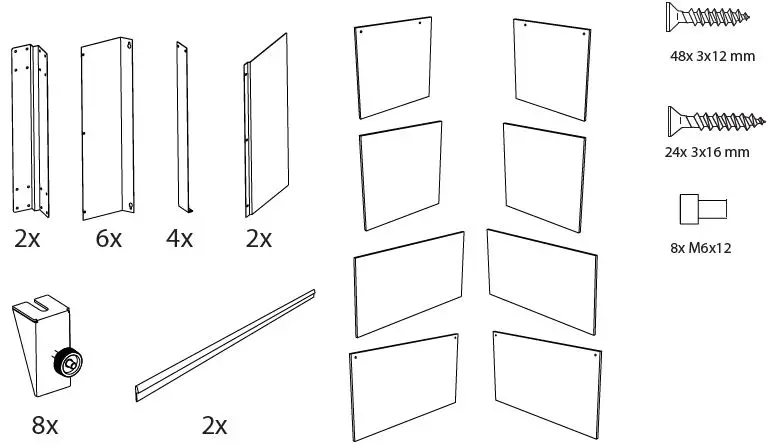 2x
6x
4x
2x
8x
2x
48x 3x12 mm
24x 3x16 mm
8x M6x12