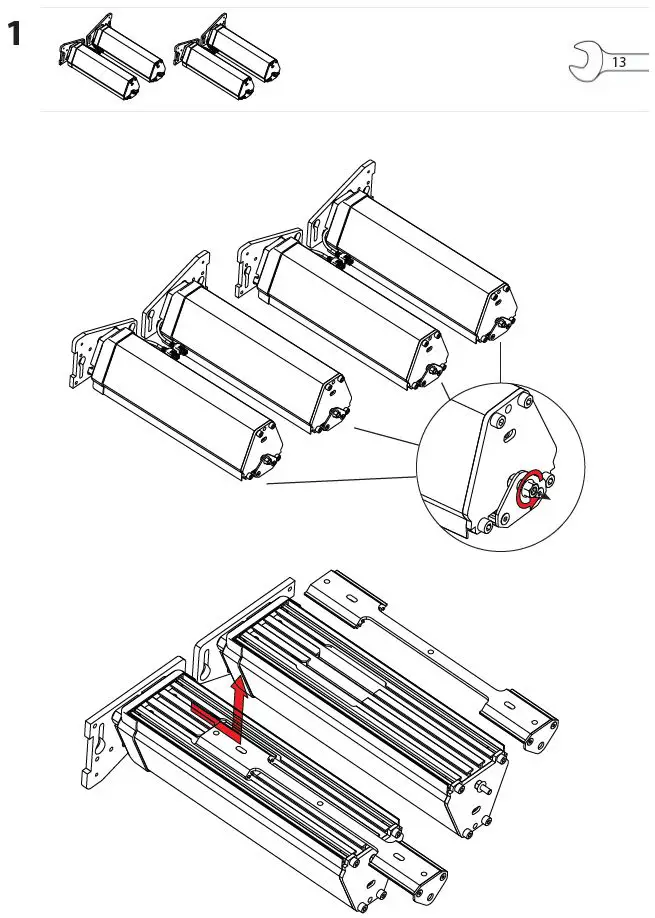 1

13