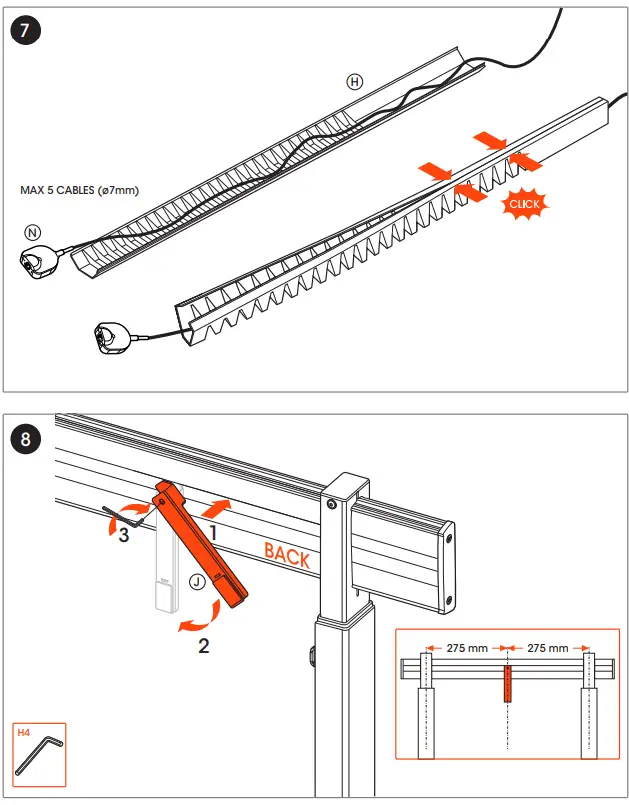 7

H

MAX 5 CABLES (ø7mm)

N

CLICK

8

3

1

BACK

J

2

275 mm

275 mm

H4