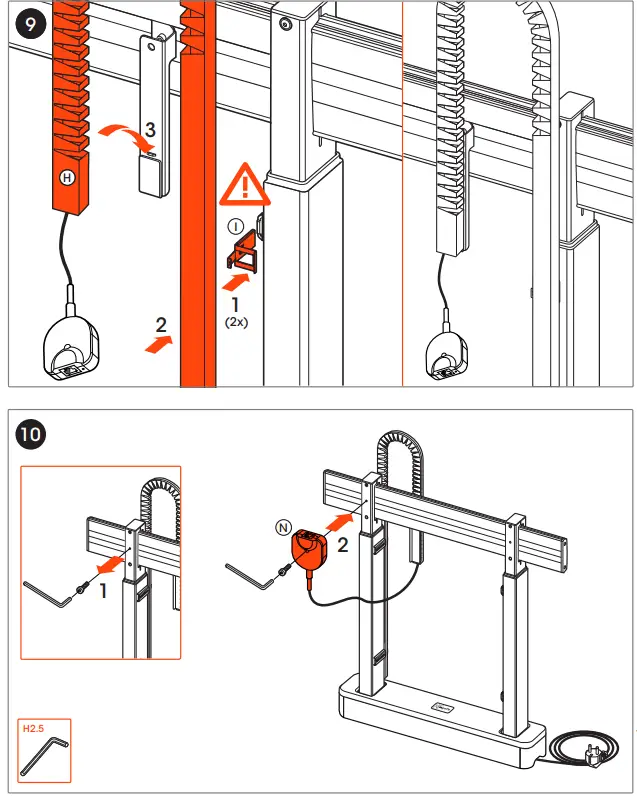 9

H

3

I

1
(2x)

2

10

1

N

2

H2.5