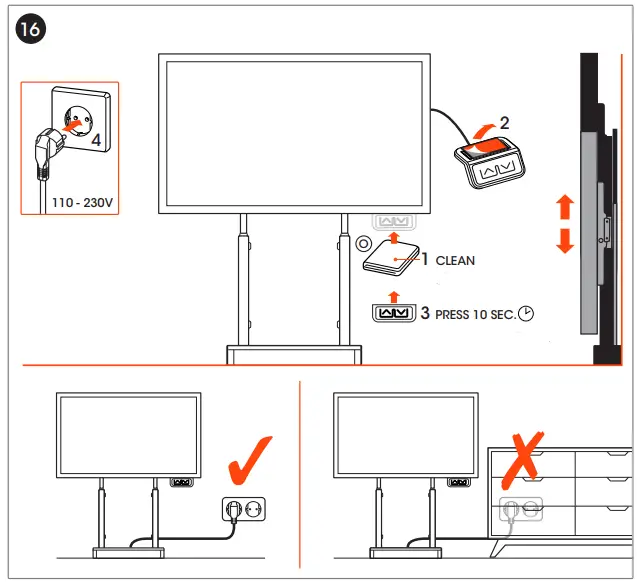 16

4

110 - 230V

2

1 CLEAN

3 PRESS 10 SEC.