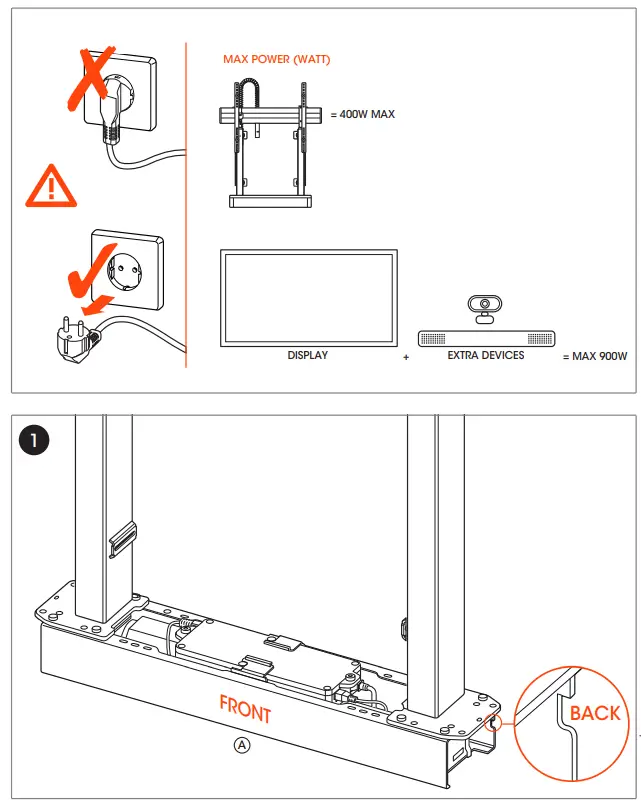 MAX POWER (WATT)

= 400W MAX

DISPLAY

+

EXTRA DEVICES

= MAX 900W

1

FRONT

A

BACK