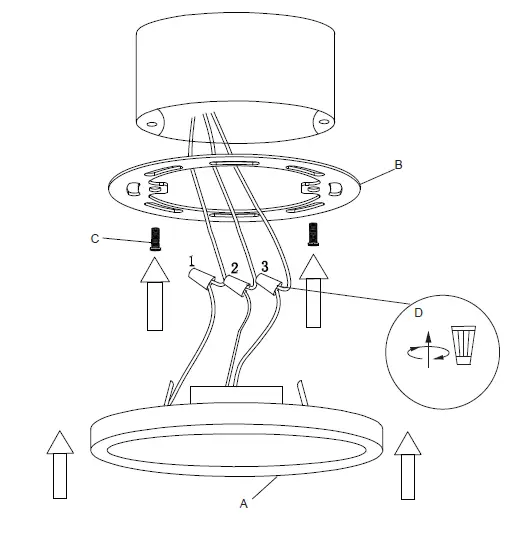 B

C

1
2
3

D

A