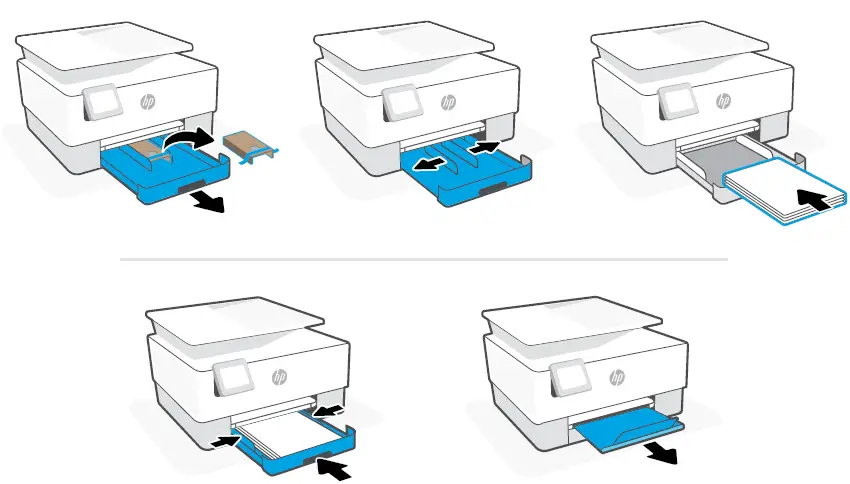 hp

hp

hp

hp

hp