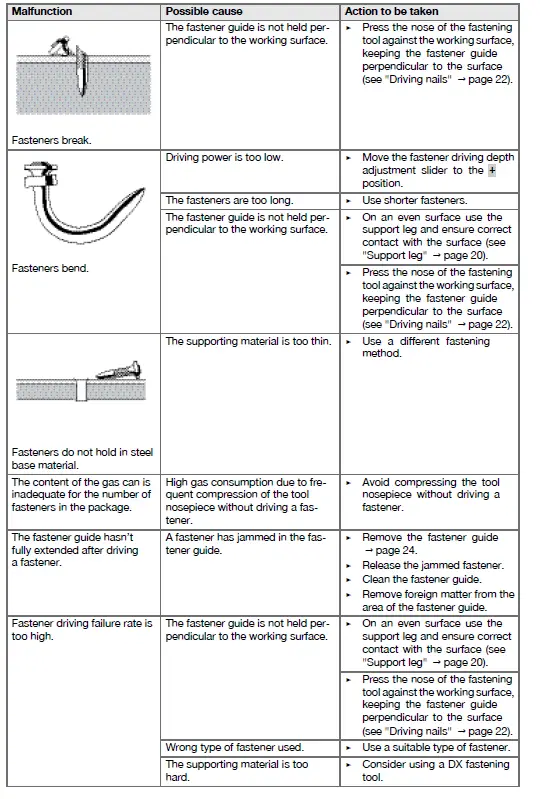 | Malfunction | Possible cause | Action to be taken |
|---|---|---|
| Fasteners break. | The fastener guide is not held perpendicular to the working surface. | ▸ Press the nose of the fastening tool against the working surface, keeping the fastener guide perpendicular to the surface (see "Driving nails" → page 22). |
| Fasteners bend. | Driving power is too low. | ▸ Move the fastener driving depth adjustment slider to the + position. |
| | The fasteners are too long. | ▸ Use shorter fasteners. |
| | The fastener guide is not held perpendicular to the working surface. | ▸ On an even surface use the support leg and ensure correct contact with the surface (see "Support leg" → page 20). |
| | | ▸ Press the nose of the fastening tool against the working surface, keeping the fastener guide perpendicular to the surface (see "Driving nails" → page 22). |
| Fasteners do not hold in steel base material. | The supporting material is too thin. | ▸ Use a different fastening method. |
| The content of the gas can is inadequate for the number of fasteners in the package. | High gas consumption due to frequent compression of the tool nosepiece without driving a fastener. | ▸ Avoid compressing the tool nosepiece without driving a fastener. |
| The fastener guide hasn't fully extended after driving a fastener. | A fastener has jammed in the fastener guide. | ▸ Remove the fastener guide → page 24. ▸ Release the jammed fastener. ▸ Clean the fastener guide. ▸ Remove foreign matter from the area of the fastener guide. |
| Fastener driving failure rate is too high. | The fastener guide is not held perpendicular to the working surface. | ▸ On an even surface use the support leg and ensure correct contact with the surface (see "Support leg" → page 20). |
| | | ▸ Press the nose of the fastening tool against the working surface, keeping the fastener guide perpendicular to the surface (see "Driving nails" → page 22). |
| | Wrong type of fastener used. | ▸ Use a suitable type of fastener. |
| | The supporting material is too hard. | ▸ Consider using a DX fastening tool. |