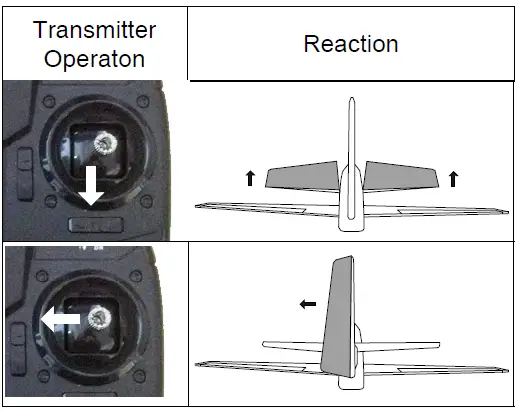 | Transmitter Operaton | Reaction |
|---|---|
| | |
| | |