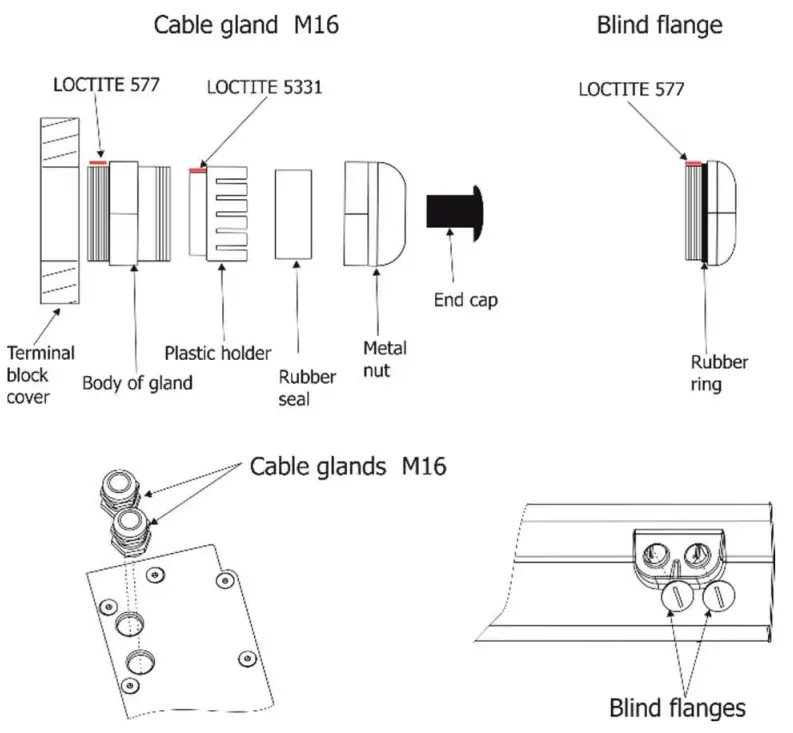 Cable gland M16

Blind flange

LOCTITE 577

LOCTITE 5331

LOCTITE 577

End cap

Terminal block cover

Body of gland

Plastic holder

Rubber seal

Metal nut

Rubber ring

Cable glands M16

Blind flanges