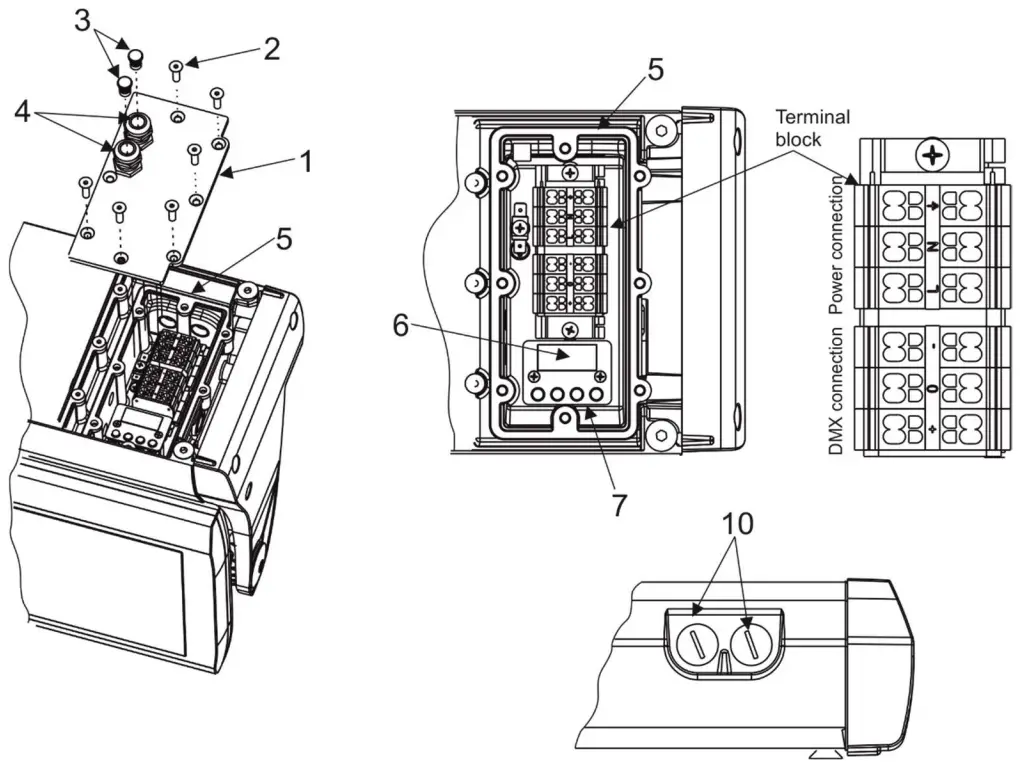 3
2
4
1
5
5
Terminal block
6
7
Power connection
DMX connection
N
L
-
0
+
10