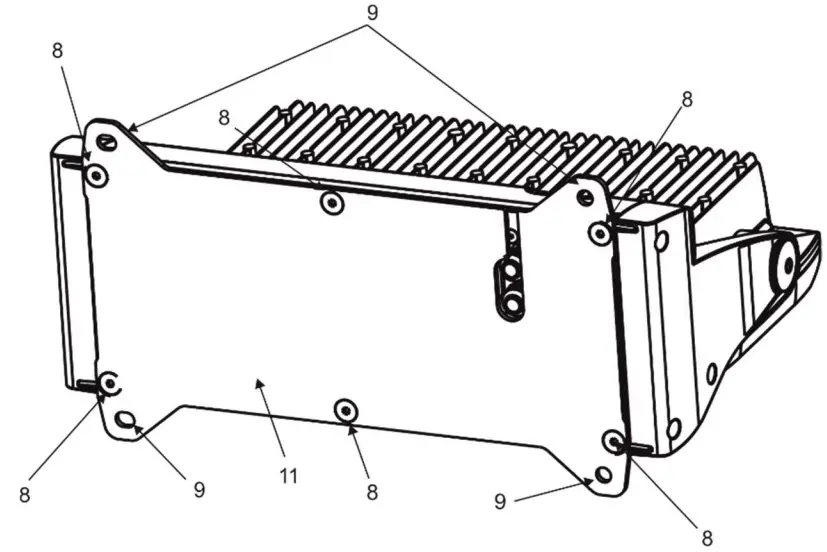 9
8
8
8
8
9
11
8
9
8