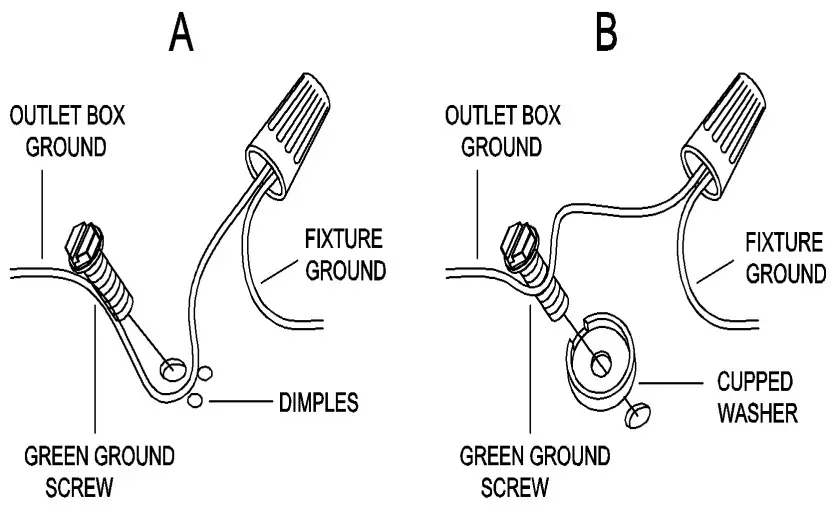 A

OUTLET BOX GROUND

FIXTURE GROUND

DIMPLES

GREEN GROUND SCREW

B

OUTLET BOX GROUND

FIXTURE GROUND

CUPPED WASHER

GREEN GROUND SCREW