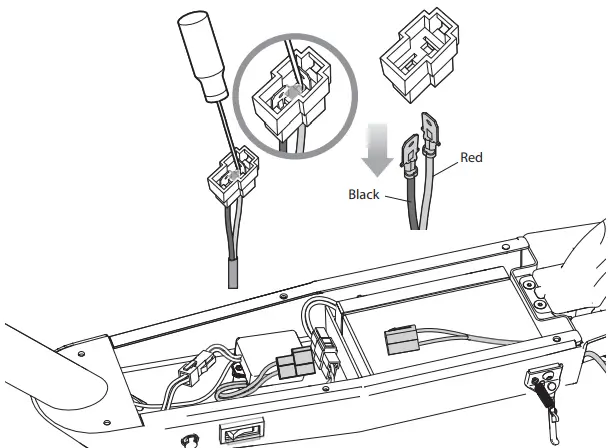 Red
Black