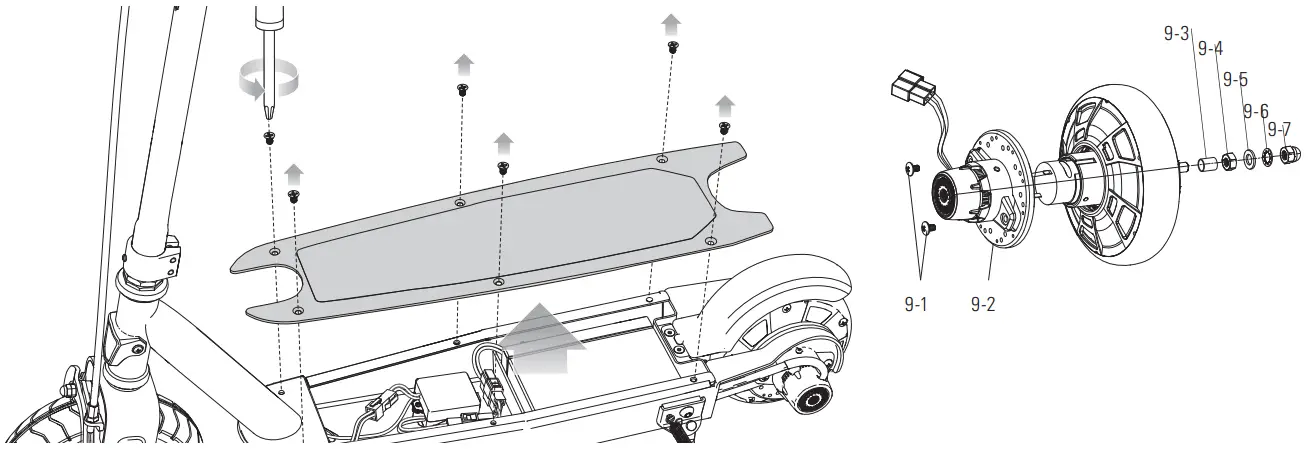 9-3
9-4
9-5
9-6
9-7
9-1
9-2