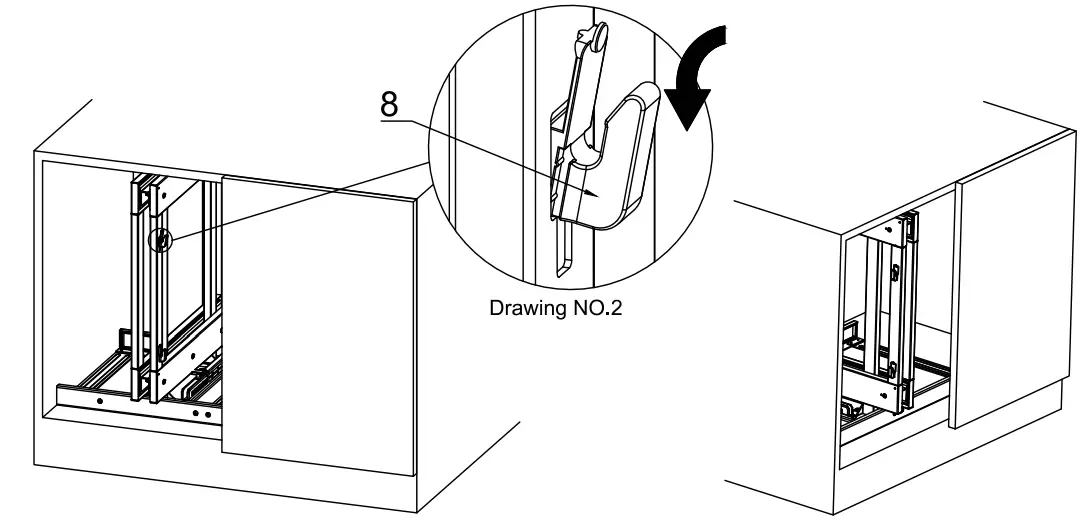 8

Drawing NO.2