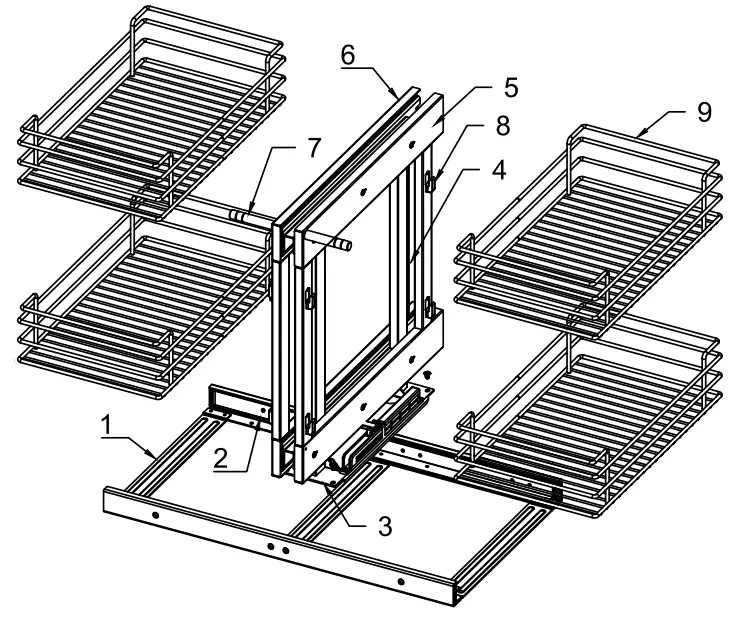 6
5
8
9
7
4
1
2
3