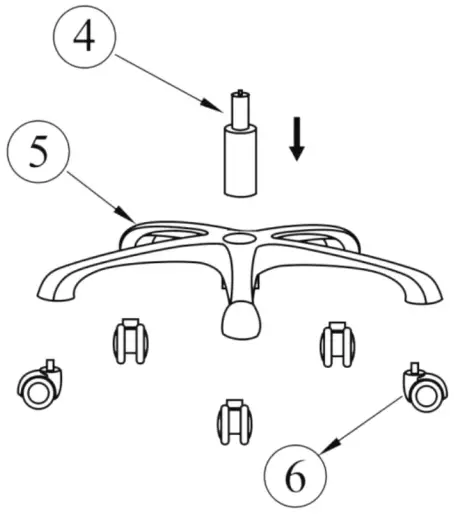 4

5

6